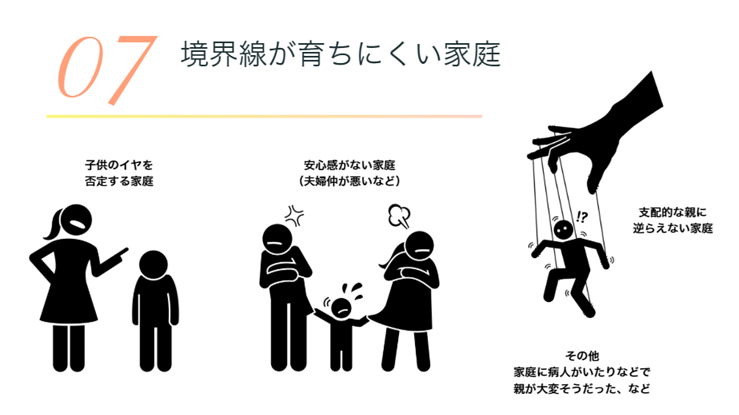 07 境界線が育ちにくい家庭

子供のイヤを
否定する家庭

安心感がない家庭
(夫婦仲が悪いなど)

!?

支配的な親に
逆らえない家庭

その他
家庭に病人がいたりなどで
親が大変そうだった、など